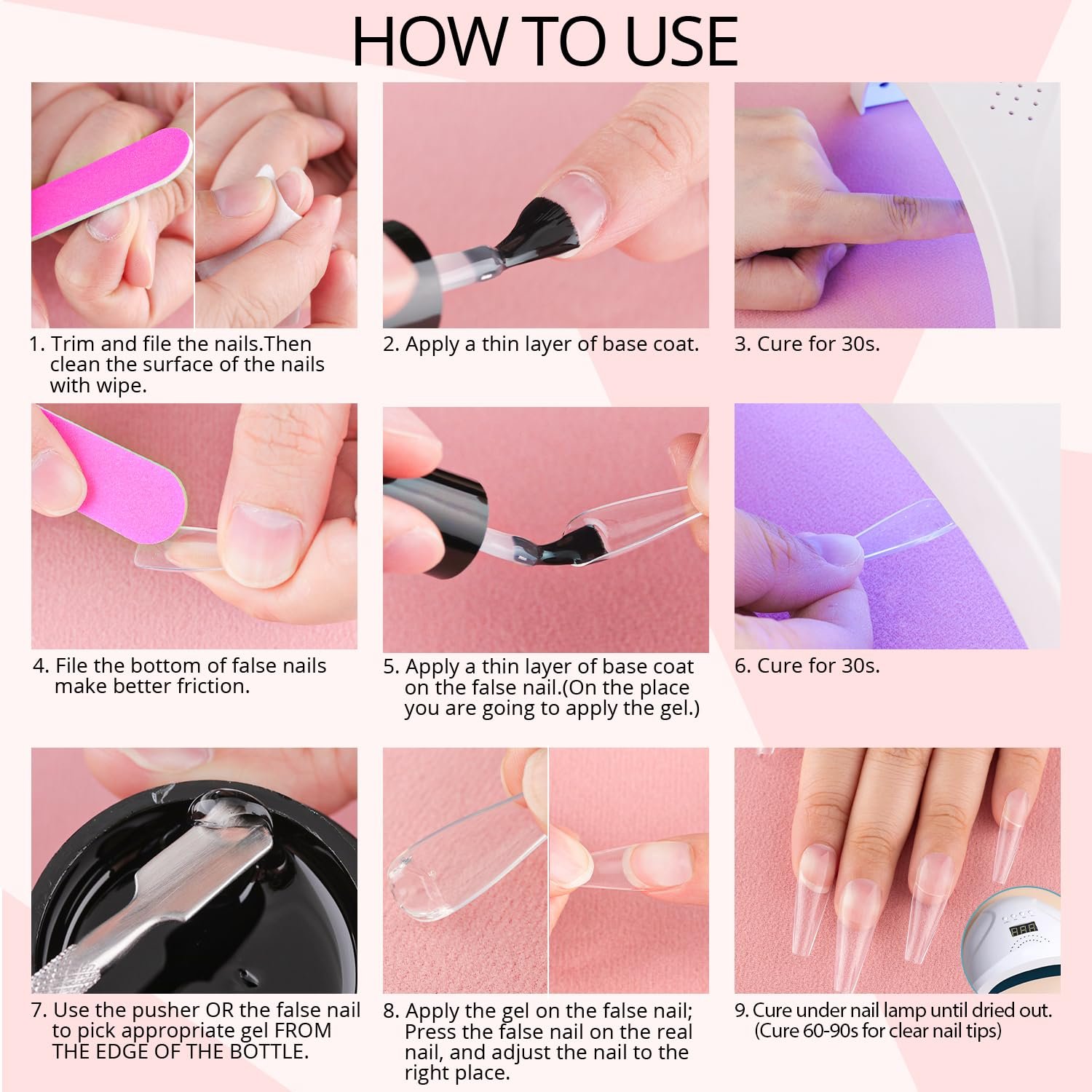 HOW TO USE

1. Trim and file the nails.Then clean the surface of the nails with wipe.

2. Apply a thin layer of base coat.

3. Cure for 30s.

4. File the bottom of false nails make better friction.

5. Apply a thin layer of base coat on the false nail.(On the place you are going to apply the gel.)

6. Cure for 30s.

7. Use the pusher OR the false nail to pick appropriate gel FROM THE EDGE OF THE BOTTLE.

8. Apply the gel on the false nail; Press the false nail on the real nail, and adjust the nail to the right place.

9. Cure under nail lamp until dried out. (Cure 60-90s for clear nail tips)