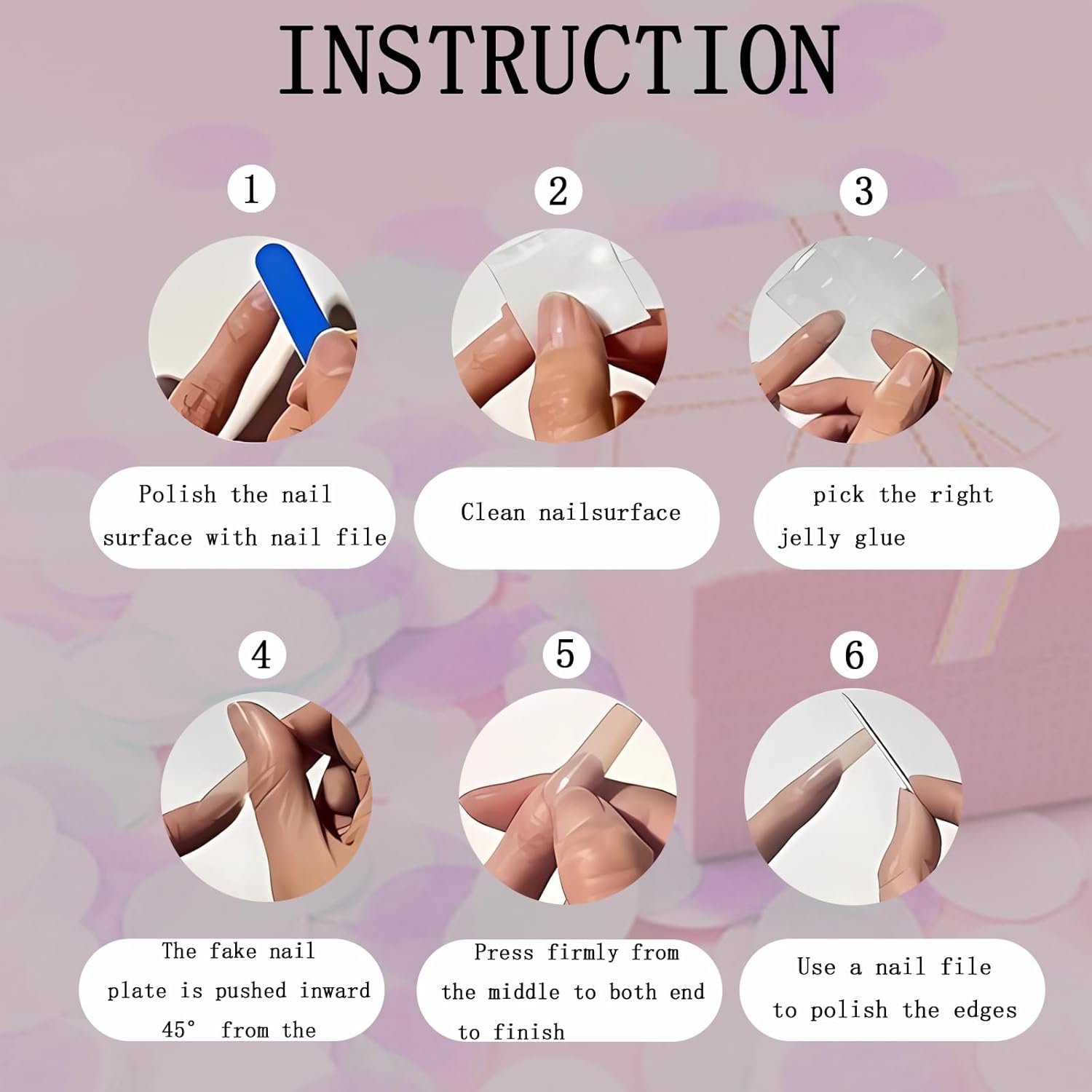 INSTRUCTION

1

Polish the nail surface with nail file

2

Clean nailsurface

3

pick the right jelly glue

4

The fake nail plate is pushed inward 45° from the

5

Press firmly from the middle to both end to finish

6

Use a nail file to polish the edges